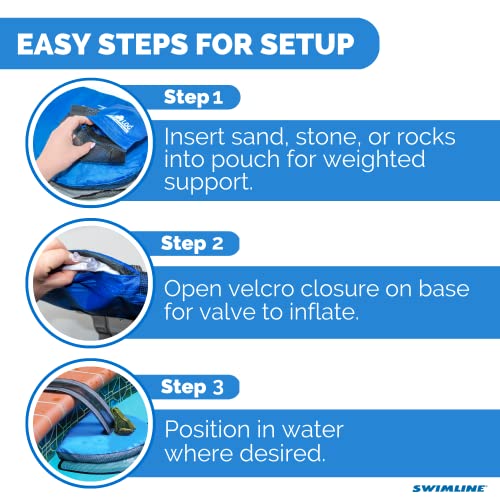 EASY STEPS FOR SETUP

Step 1

Insert sand, stone, or rocks into pouch for weighted support.

Step 2

Open velcro closure on base for valve to inflate.

Step 3

Position in water where desired.

SWIMLINE